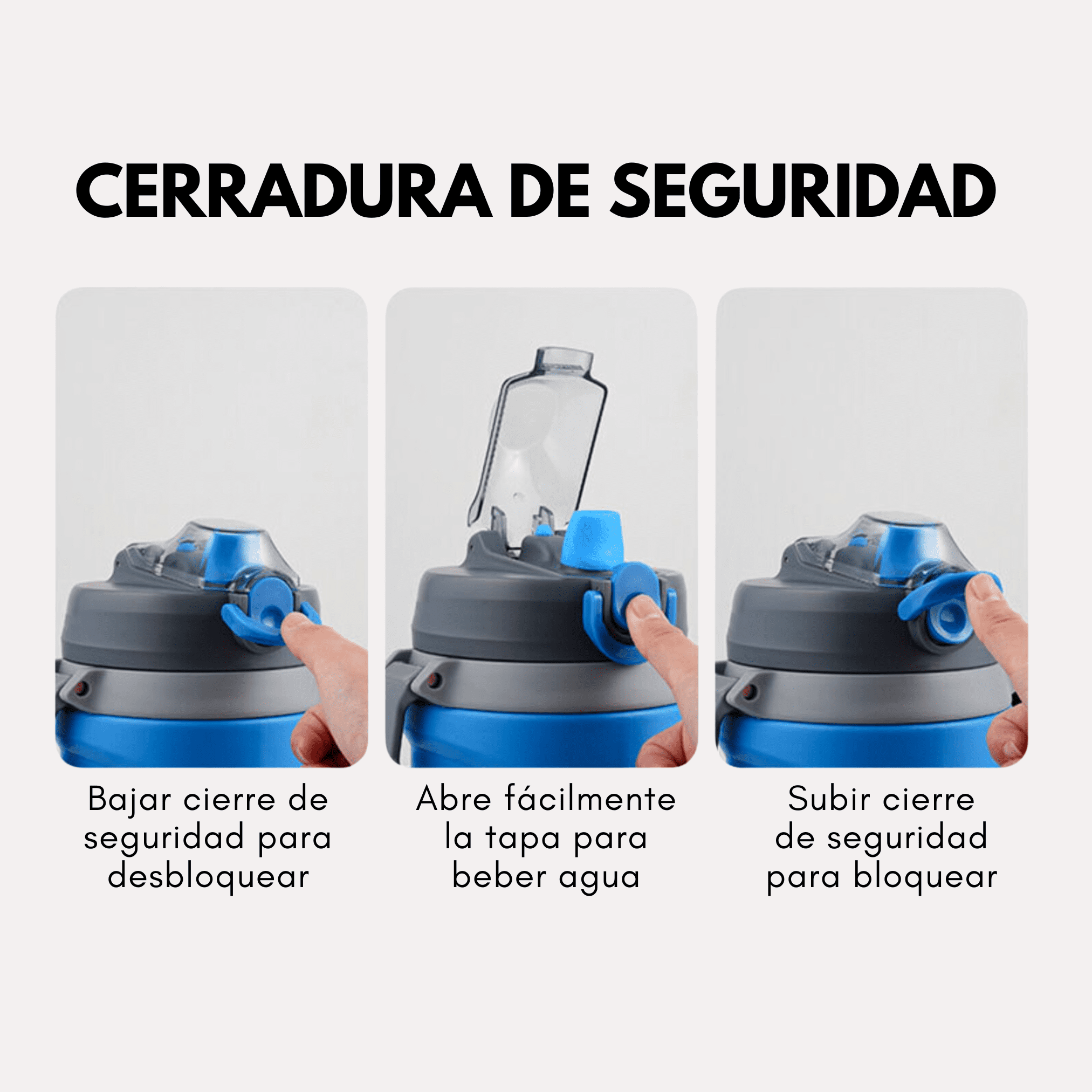 CERRADURA DE SEGURIDAD

Bajar cierre de seguridad para desbloquear

Abre fácilmente la tapa para beber agua

Subir cierre de seguridad para bloquear